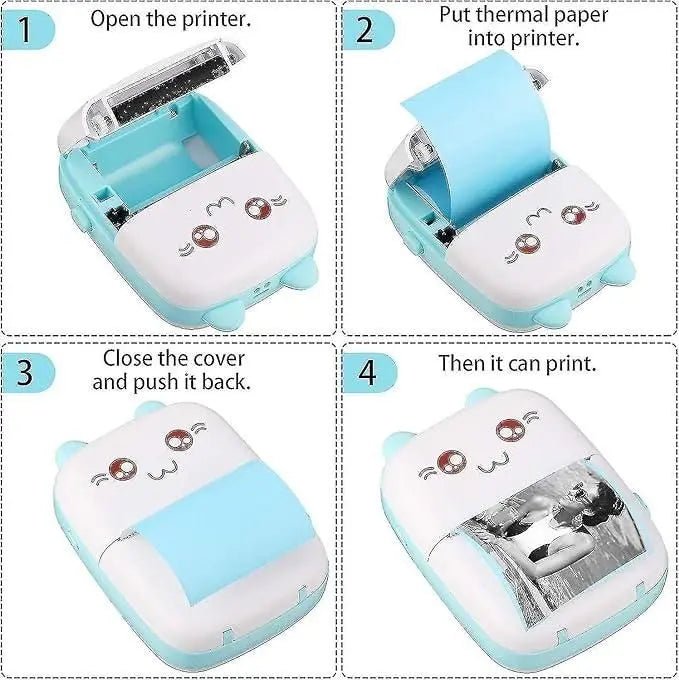 1 Open the printer.

2 Put thermal paper into printer.

3 Close the cover and push it back.

4 Then it can print.